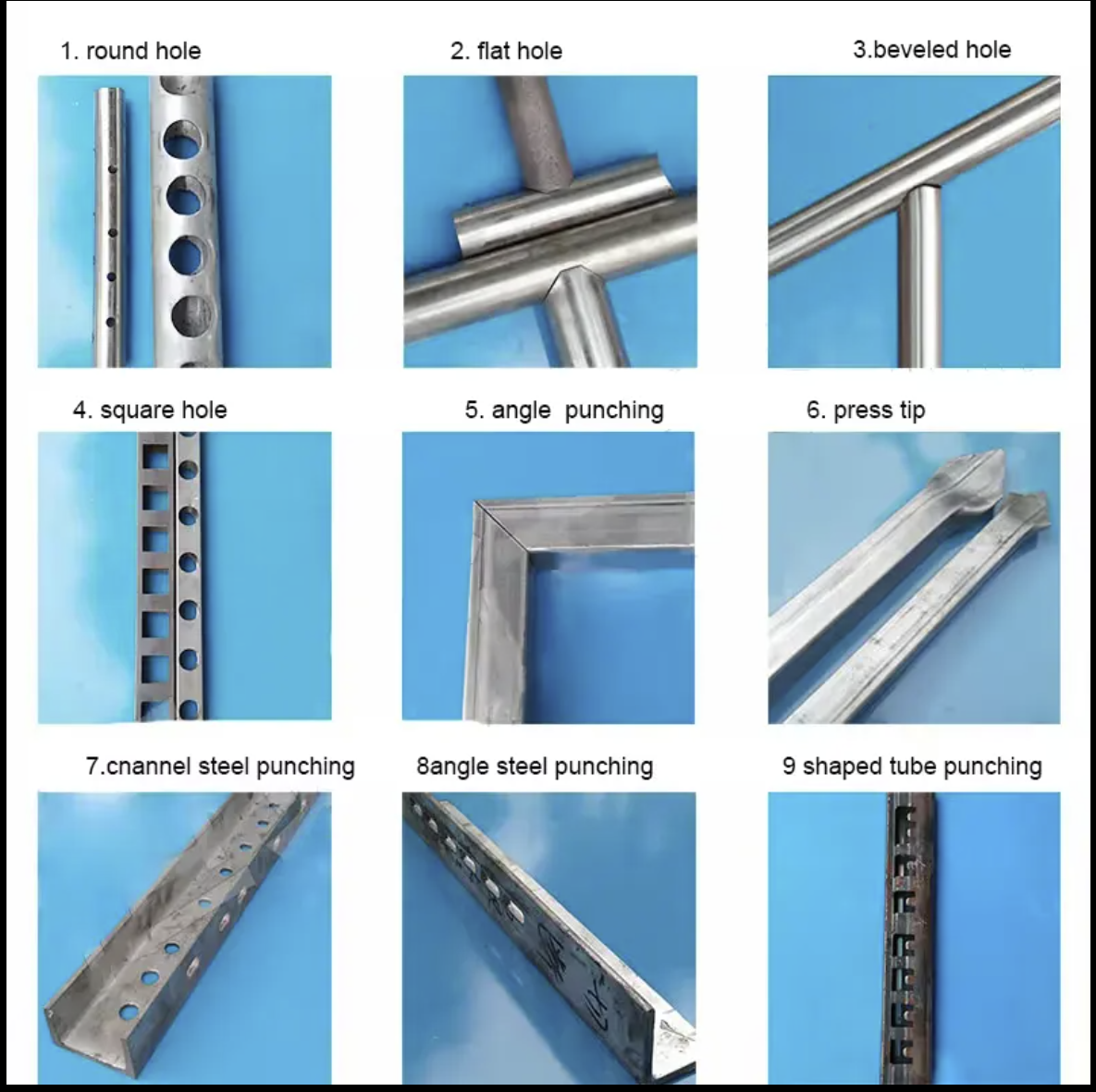 1. round hole

2. flat hole

3.beveled hole

4. square hole

5. angle punching

6. press tip

7.cnannel steel punching

8angle steel punching

9 shaped tube punching